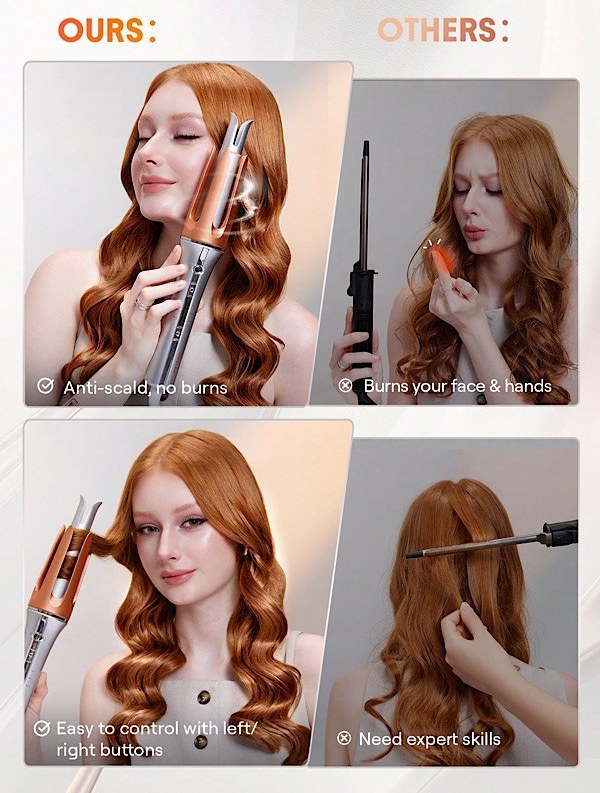 OURS:

OTHERS:

Anti-scald, no burns

Burns your face & hands

Easy to control with left/ right buttons

Need expert skills