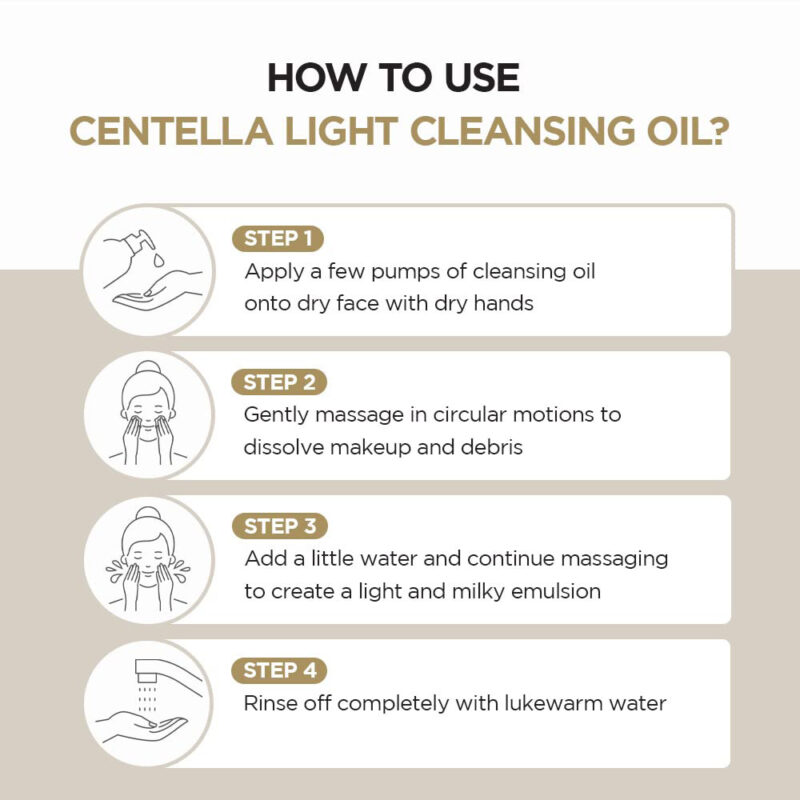 HOW TO USE
CENTELLA LIGHT CLEANSING OIL?

STEP 1
Apply a few pumps of cleansing oil onto dry face with dry hands

STEP 2
Gently massage in circular motions to dissolve makeup and debris

STEP 3
Add a little water and continue massaging to create a light and milky emulsion

STEP 4
Rinse off completely with lukewarm water